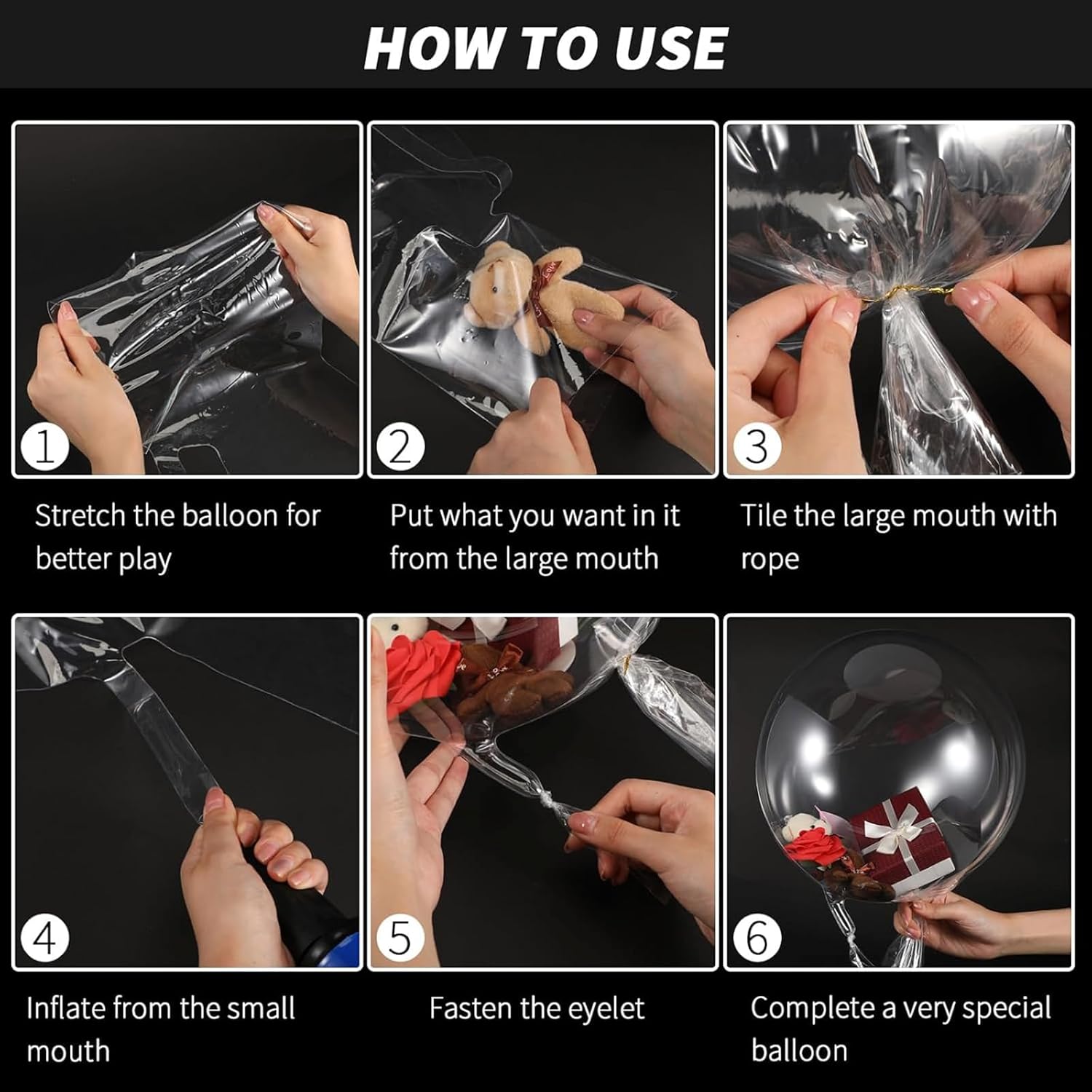 HOW TO USE

1

Stretch the balloon for better play

2

Put what you want in it from the large mouth

3

Tile the large mouth with rope

4

Inflate from the small mouth

5

Fasten the eyelet

6

Complete a very special balloon